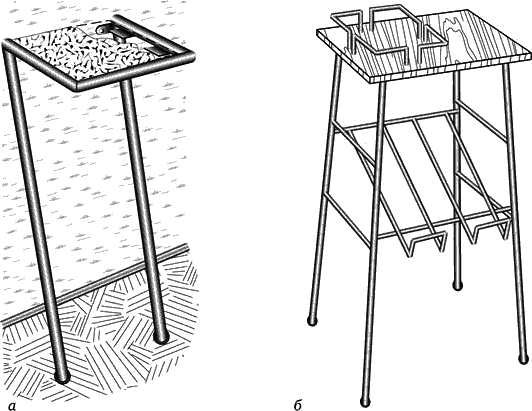 а

б