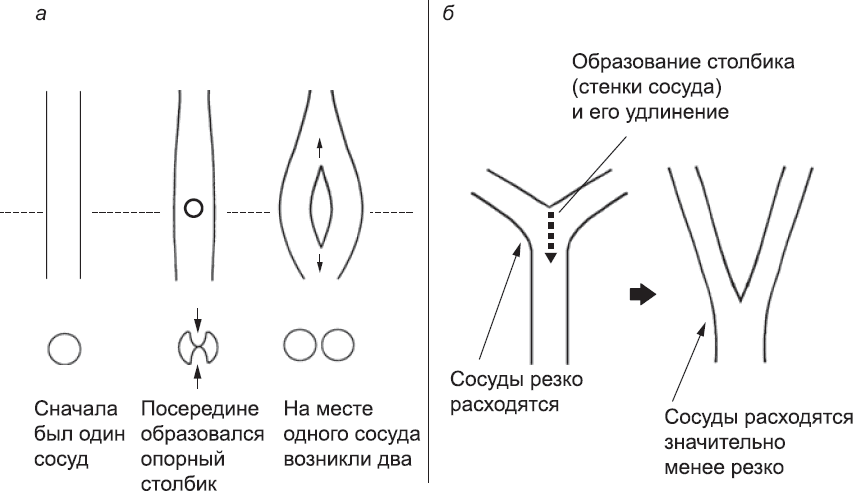 а

Сначала был один сосуд

Посередине образовался опорный столбик

На месте одного сосуда возникли два

б

Образование столбика (стенки сосуда) и его удлинение

Сосуды резко расходятся

Сосуды расходятся значительно менее резко