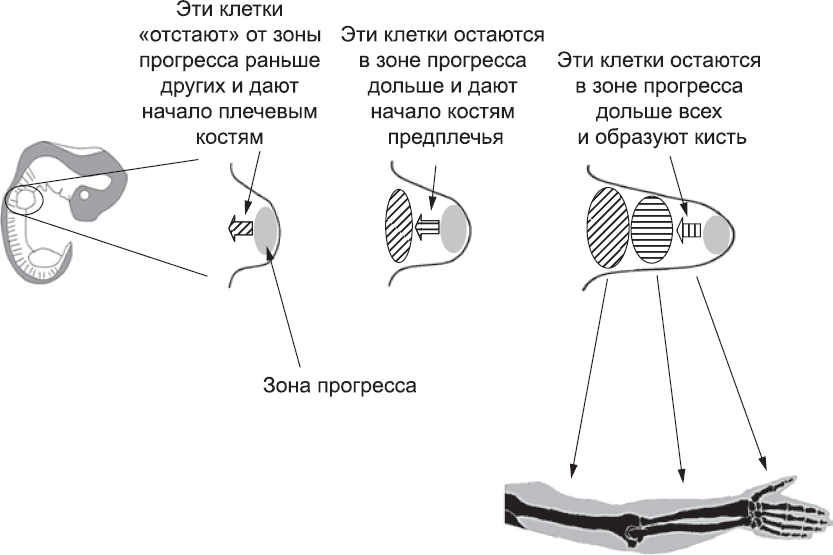 Эти клетки «отстают» от зоны прогресса раньше других и дают начало плечевым костям

Эти клетки остаются в зоне прогресса дольше и дают начало костям предплечья

Эти клетки остаются в зоне прогресса дольше всех и образуют кисть

Зона прогресса