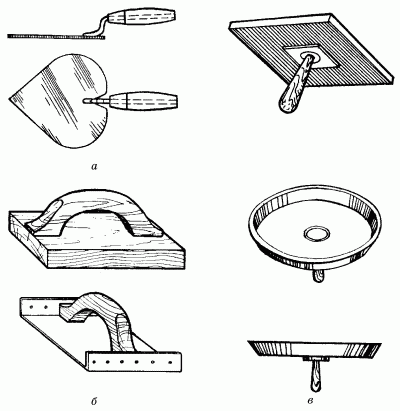 а

б

в