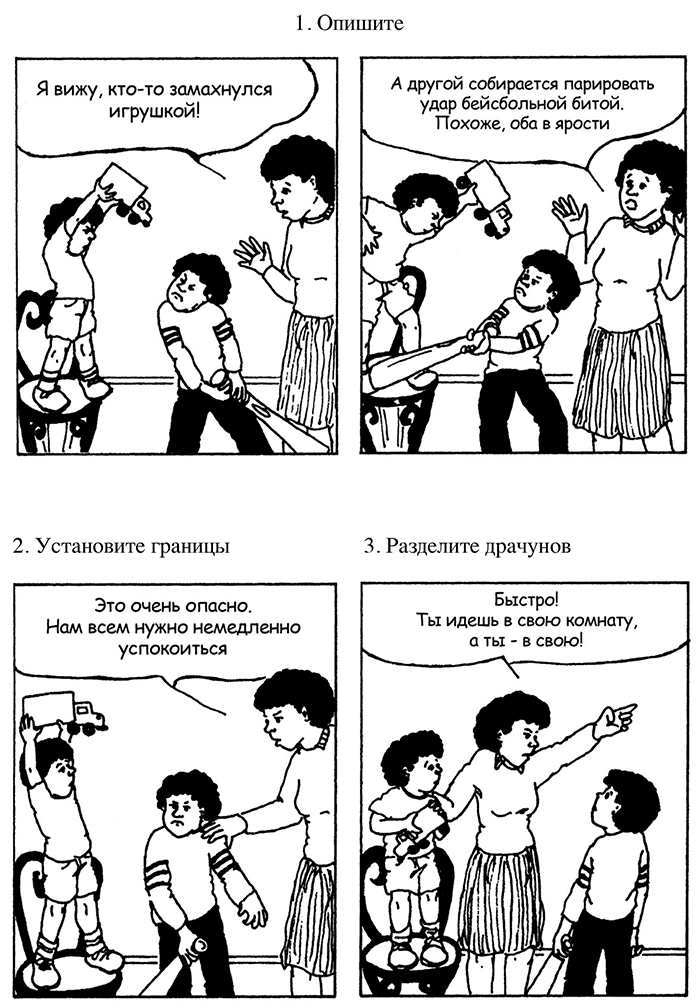 1. Опишите

Я вижу, кто-то замахнулся игрушкой!

А другой собирается парировать удар бейсбольной битой. Похоже, оба в ярости

2. Установите границы

Это очень опасно. Нам всем нужно немедленно успокоиться

3. Разделите драчунов

Быстро! Ты идешь в свою комнату, а ты - в свою!