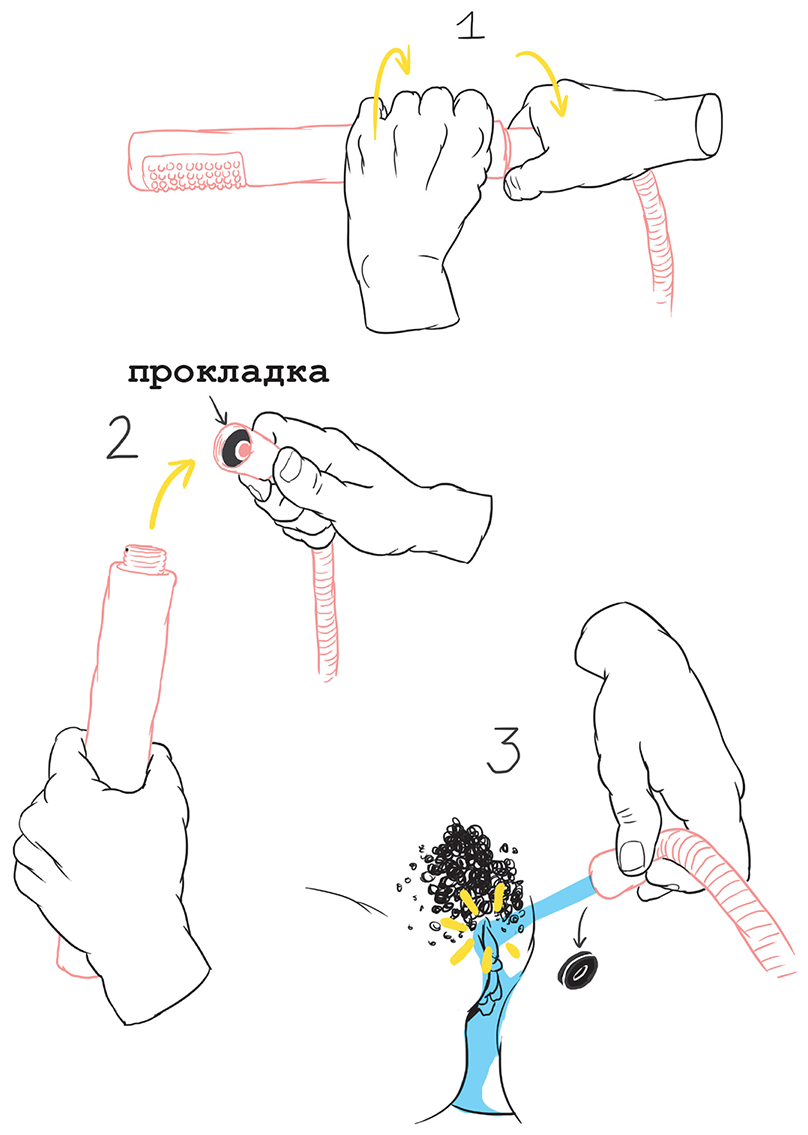 1

прокладка

2

3