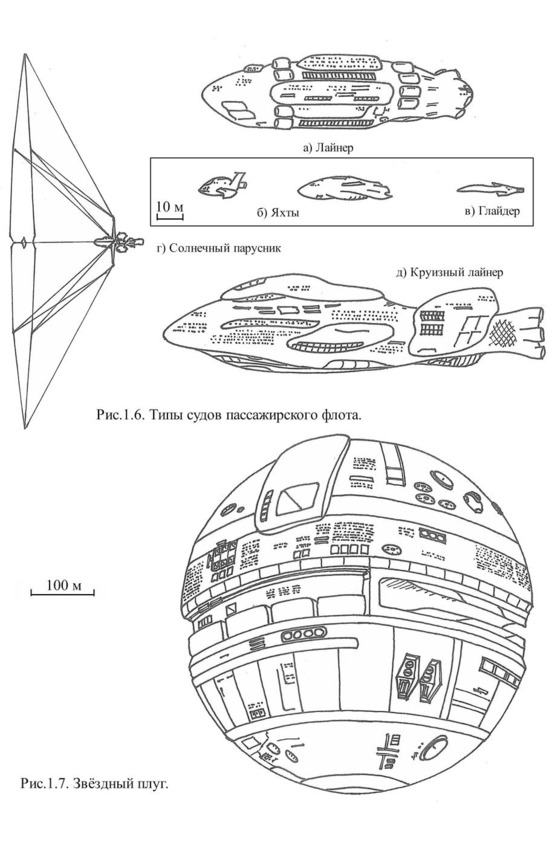 а) Лайнер

10 м

б) Яхты

в) Глайдер

г) Солнечный парусник

д) Круизный лайнер

Рис.1.6. Типы судов пассажирского флота.

100 м

Рис.1.7. Звёздный плуг.