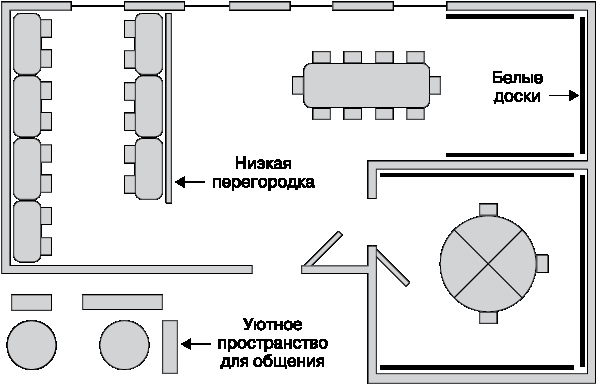 Белые доски

Низкая перегородка

Уютное пространство для общения