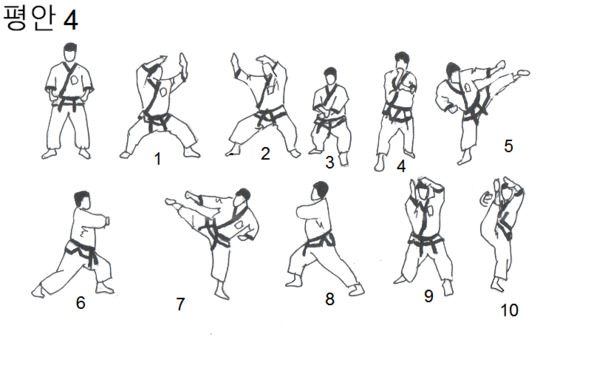 평안 4

1 2 3 4 5

6 7 8 9 10