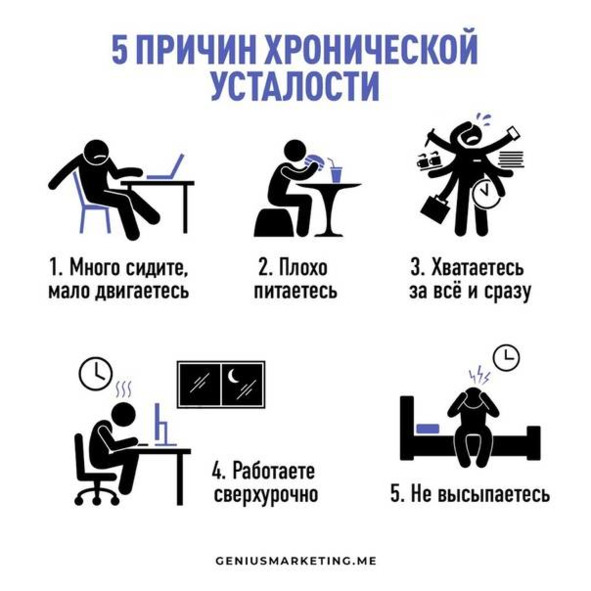 5 ПРИЧИН ХРОНИЧЕСКОЙ УСТАЛОСТИ

1. Много сидите, мало двигаетесь

2. Плохо питаетесь

3. Хватаетесь за всё и сразу

4. Работаете сверхурочно

5. Не высыпаетесь

GENIUSMARKETING.ME