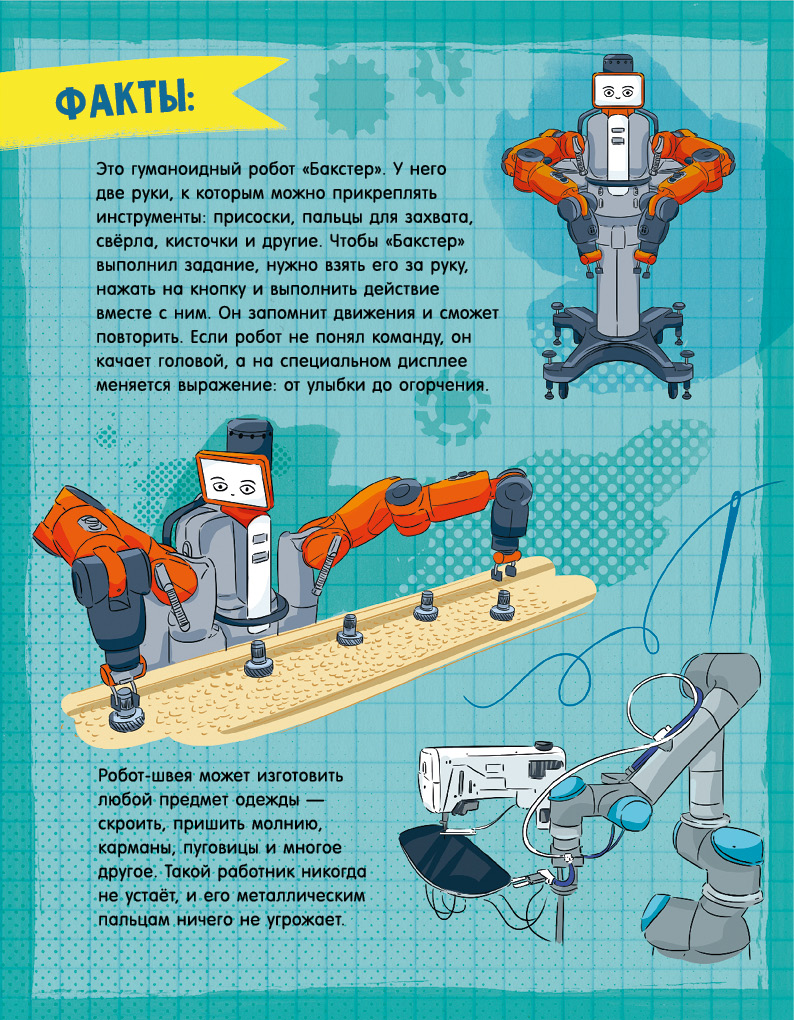 ФАКТЫ:

Это гуманоидный робот «Бакстер». У него две руки, к которым можно прикреплять инструменты: присоски, пальцы для захвата, свёрла, кисточки и другие. Чтобы «Бакстер» выполнил задание, нужно взять его за руку, нажать на кнопку и выполнить действие вместе с ним. Он запомнит движения и сможет повторить. Если робот не понял команду, он качает головой, а на специальном дисплее меняется выражение: от улыбки до огорчения.

Робот-швея может изготовить любой предмет одежды — скроить, пришить молнию, карманы, пуговицы и многое другое. Такой работник никогда не устаёт, и его металлическим пальцам ничего не угрожает.