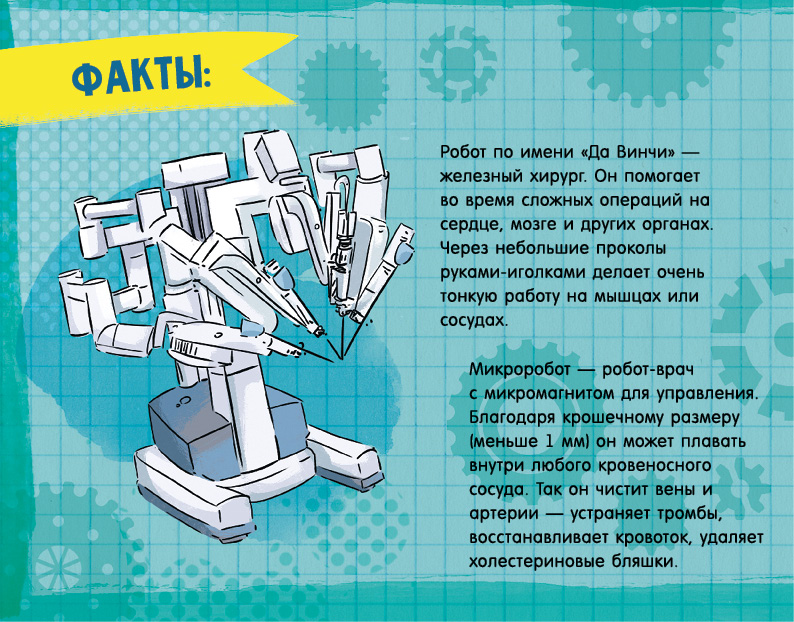 ФАКТЫ:

Робот по имени «Да Винчи» — железный хирург. Он помогает во время сложных операций на сердце, мозге и других органах. Через небольшие проколы руками-иголками делает очень тонкую работу на мышцах или сосудах.

Микроробот — робот-врач с микромагнитом для управления. Благодаря крошечному размеру (меньше 1 мм) он может плавать внутри любого кровеносного сосуда. Так он чистит вены и артерии — устраняет тромбы, восстанавливает кровоток, удаляет холестериновые бляшки.