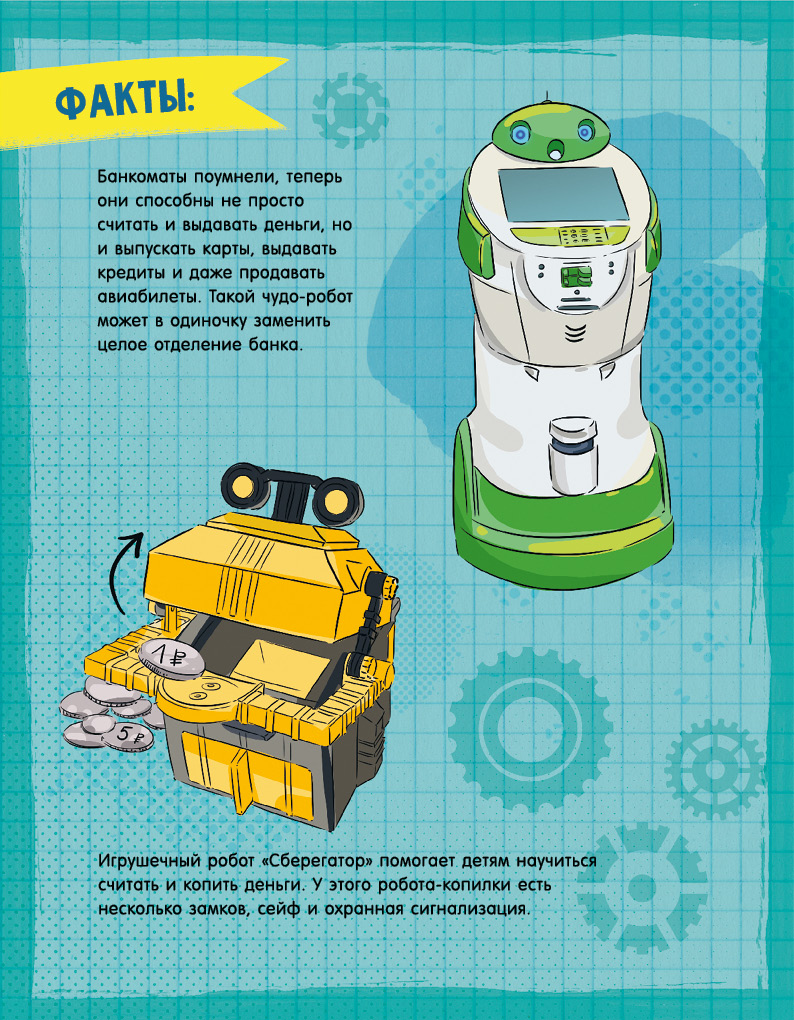 ФАКТЫ:

Банкоматы поумнели, теперь они способны не просто считать и выдавать деньги, но и выпускать карты, выдавать кредиты и даже продавать авиабилеты. Такой чудо-робот может в одиночку заменить целое отделение банка.

1₽

5₽

Игрушечный робот «Сберегатор» помогает детям научиться считать и копить деньги. У этого робота-копилки есть несколько замков, сейф и охранная сигнализация.