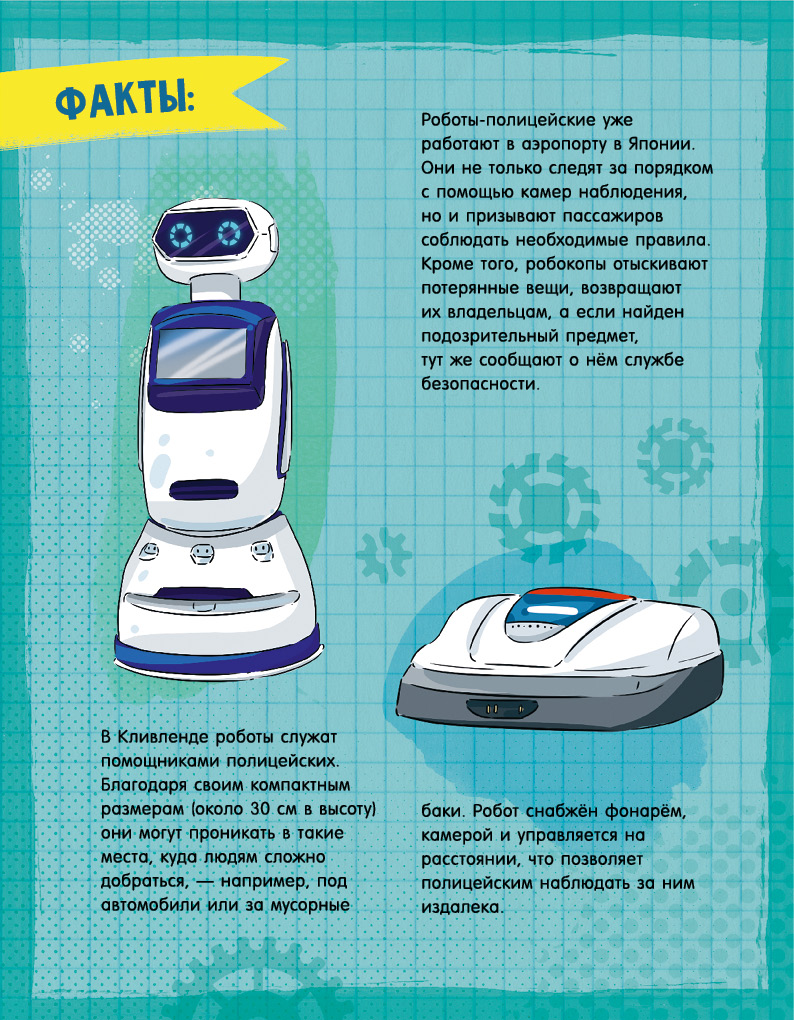 ФАКТЫ:

Роботы-полицейские уже работают в аэропорту в Японии. Они не только следят за порядком с помощью камер наблюдения, но и призывают пассажиров соблюдать необходимые правила. Кроме того, робокопы отыскивают потерянные вещи, возвращают их владельцам, а если найден подозрительный предмет, тут же сообщают о нём службе безопасности.

В Кливленде роботы служат помощниками полицейских. Благодаря своим компактным размерам (около 30 см в высоту) они могут проникать в такие места, куда людям сложно добраться, — например, под автомобили или за мусорные

баки. Робот снабжён фонарём, камерой и управляется на расстоянии, что позволяет полицейским наблюдать за ним издалека.