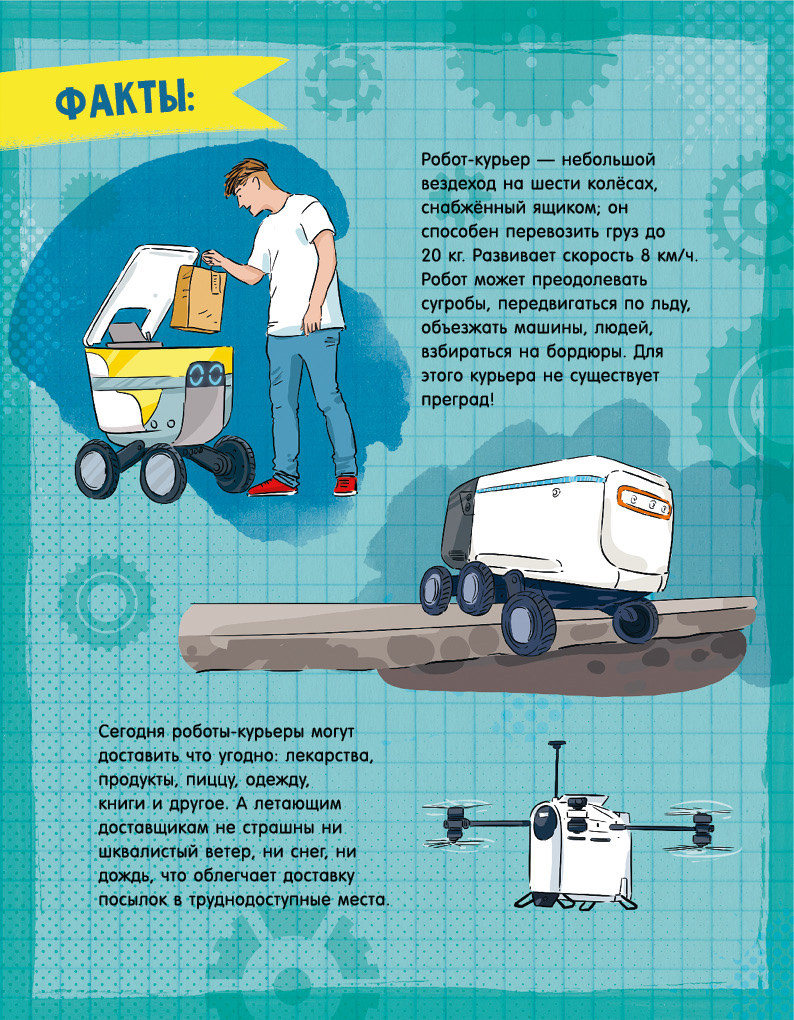 ФАКТЫ:

Робот-курьер — небольшой вездеход на шести колёсах, снабжённый ящиком; он способен перевозить груз до 20 кг. Развивает скорость 8 км/ч. Робот может преодолевать сугробы, передвигаться по льду, объезжать машины, людей, взбираться на бордюры. Для этого курьера не существует преград!

Сегодня роботы-курьеры могут доставить что угодно: лекарства, продукты, пиццу, одежду, книги и другое. А летающим доставщикам не страшны ни шквалистый ветер, ни снег, ни дождь, что облегчает доставку посылок в труднодоступные места.