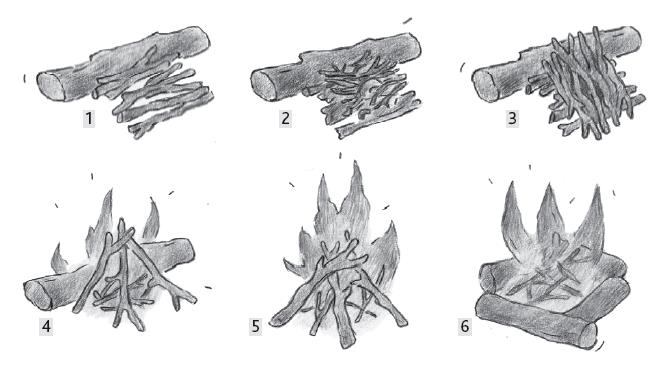 1

2

3

4

5

6