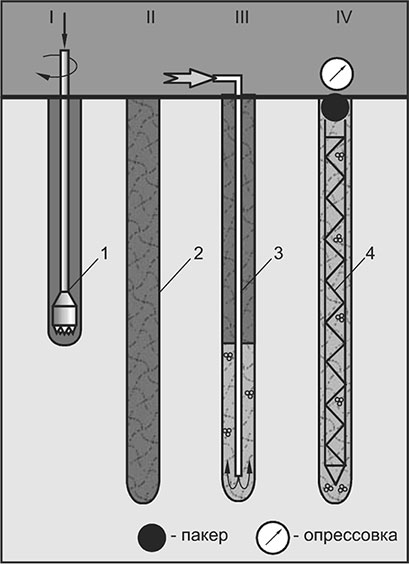 I II III IV

1 2 3 4

- пакер - опрессовка