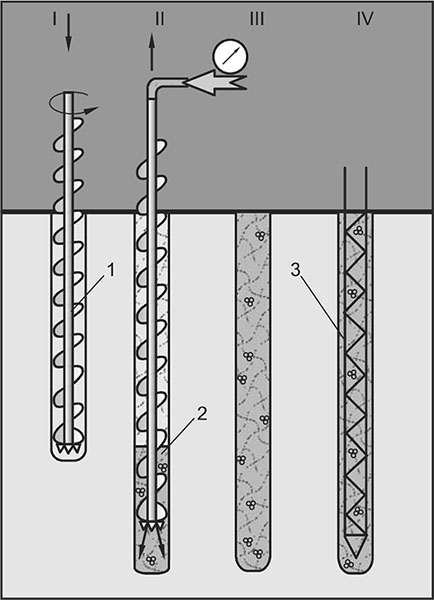 I

II

III

IV

1

2

3