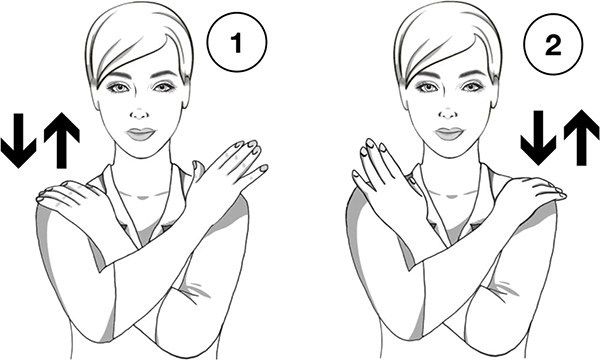 1

2