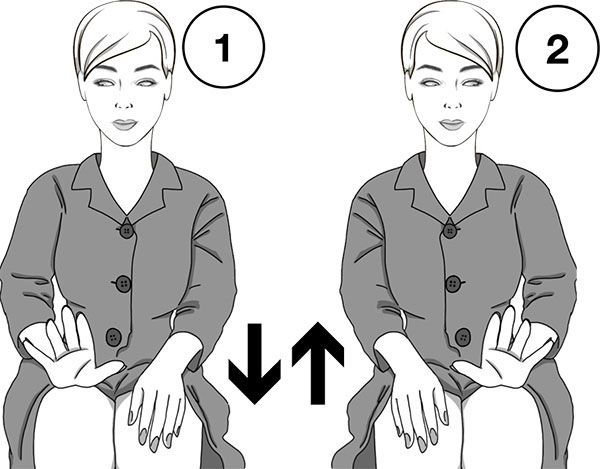 1

2