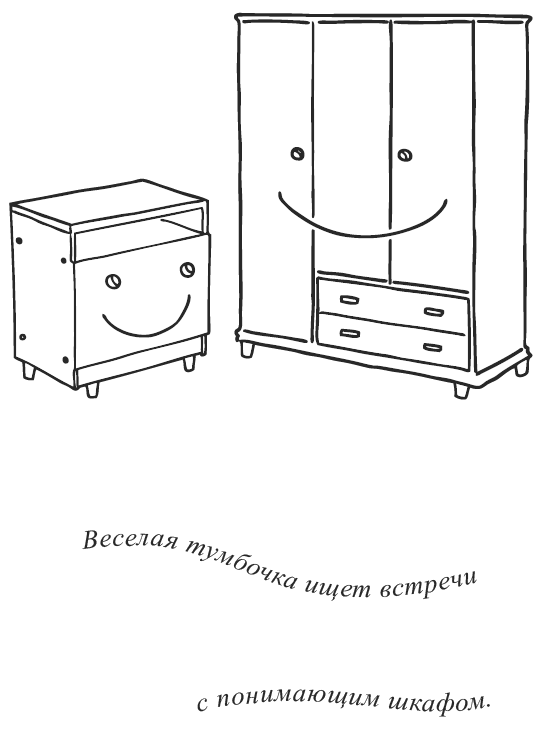 Веселая тумбочка ищет встречи

с понимающим шкафом.