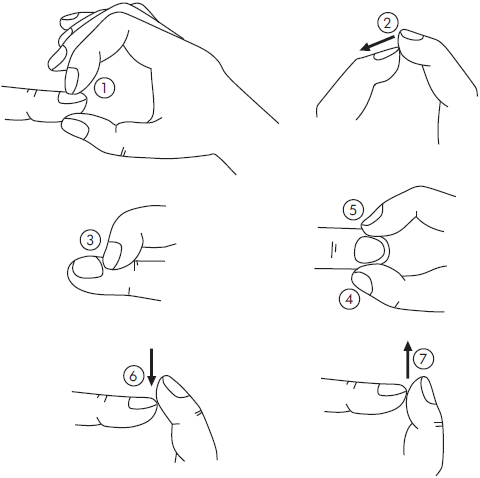 1
2
3
5
4
6
7