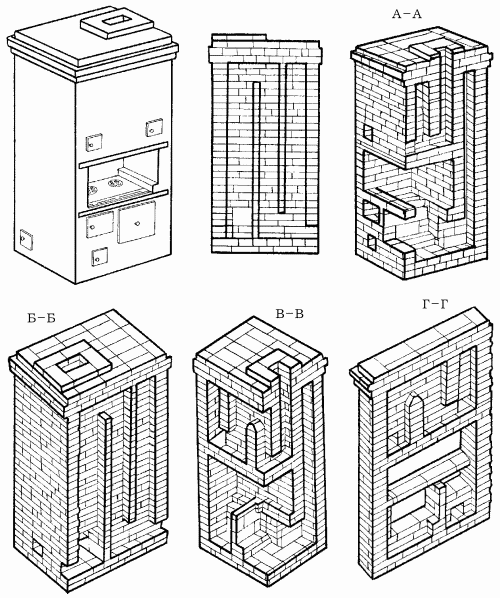 А–А

Б–Б

В–В

Г–Г