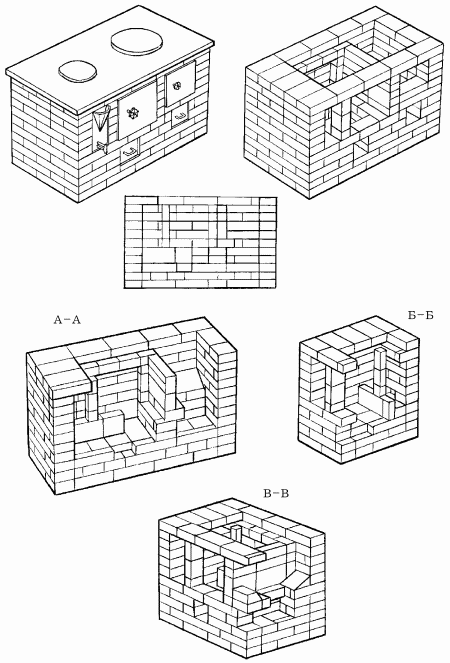 А–А

Б–Б

В–В