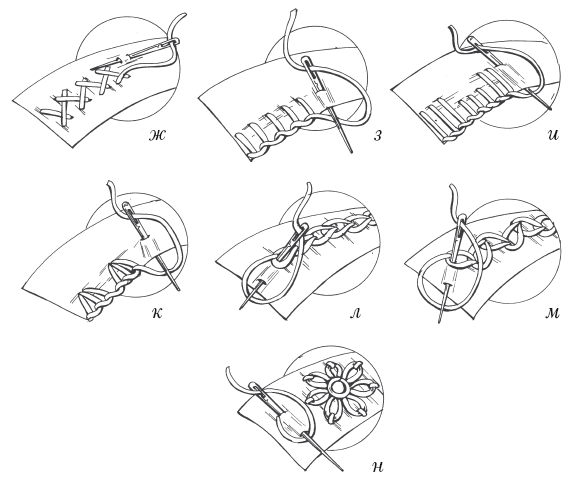 ж
з
и
к
л
м
н